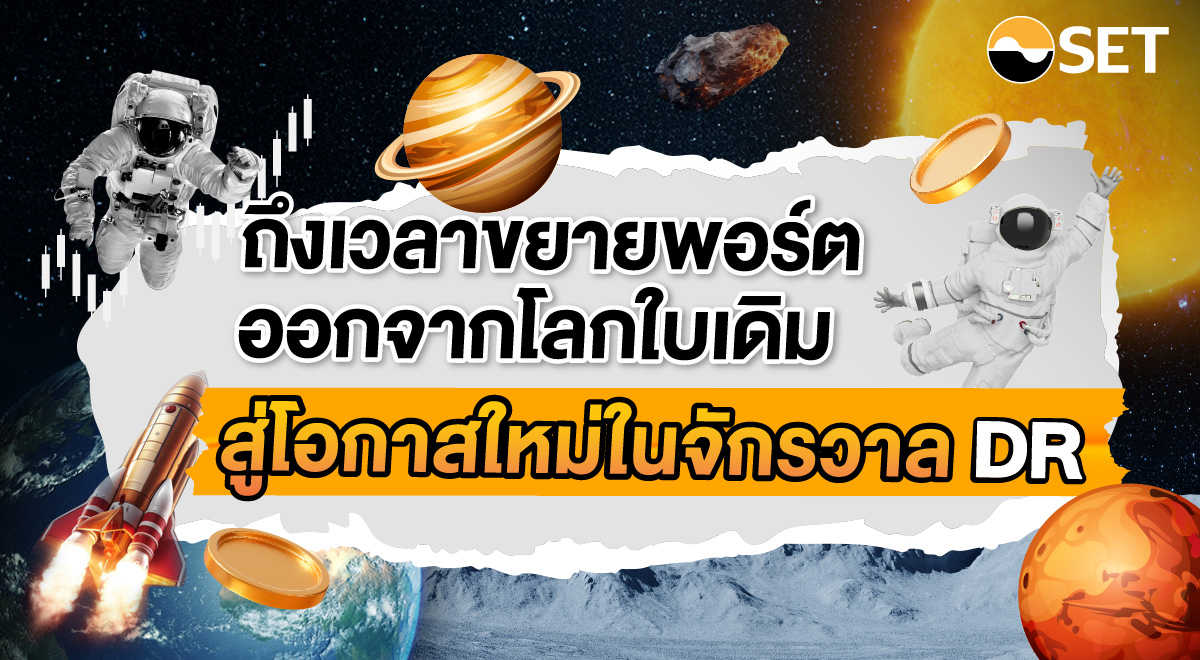 SET

ถึงเวลาขยายพอร์ต
ออกจากโลกใบเดิม
สู่โอกาสใหม่ในจักรวาล DR